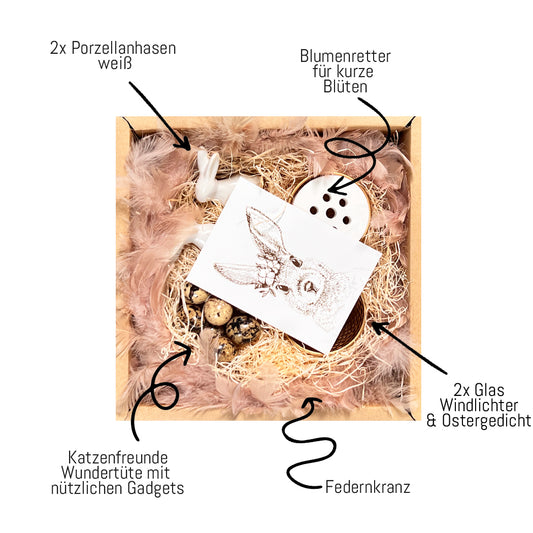 2x Porzellanhasen weiß

Blumenretter für kurze Blüten

2x Glas Windlichter & Ostergedicht

Katzenfreunde Wundertüte mit nützlichen Gadgets

Federnkranz